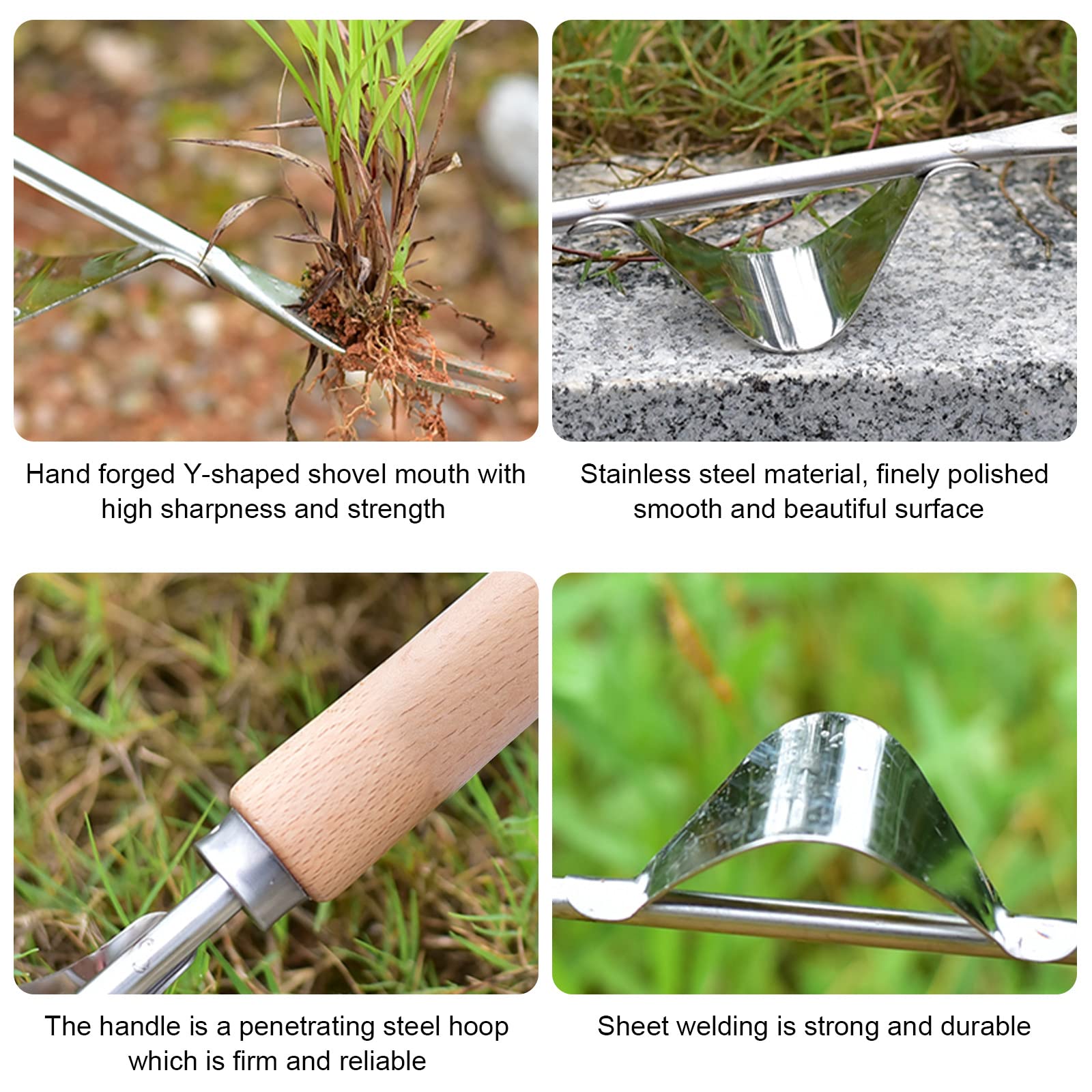 Hand forged Y-shaped shovel mouth with high sharpness and strength

Stainless steel material, finely polished smooth and beautiful surface

The handle is a penetrating steel hoop which is firm and reliable

Sheet welding is strong and durable